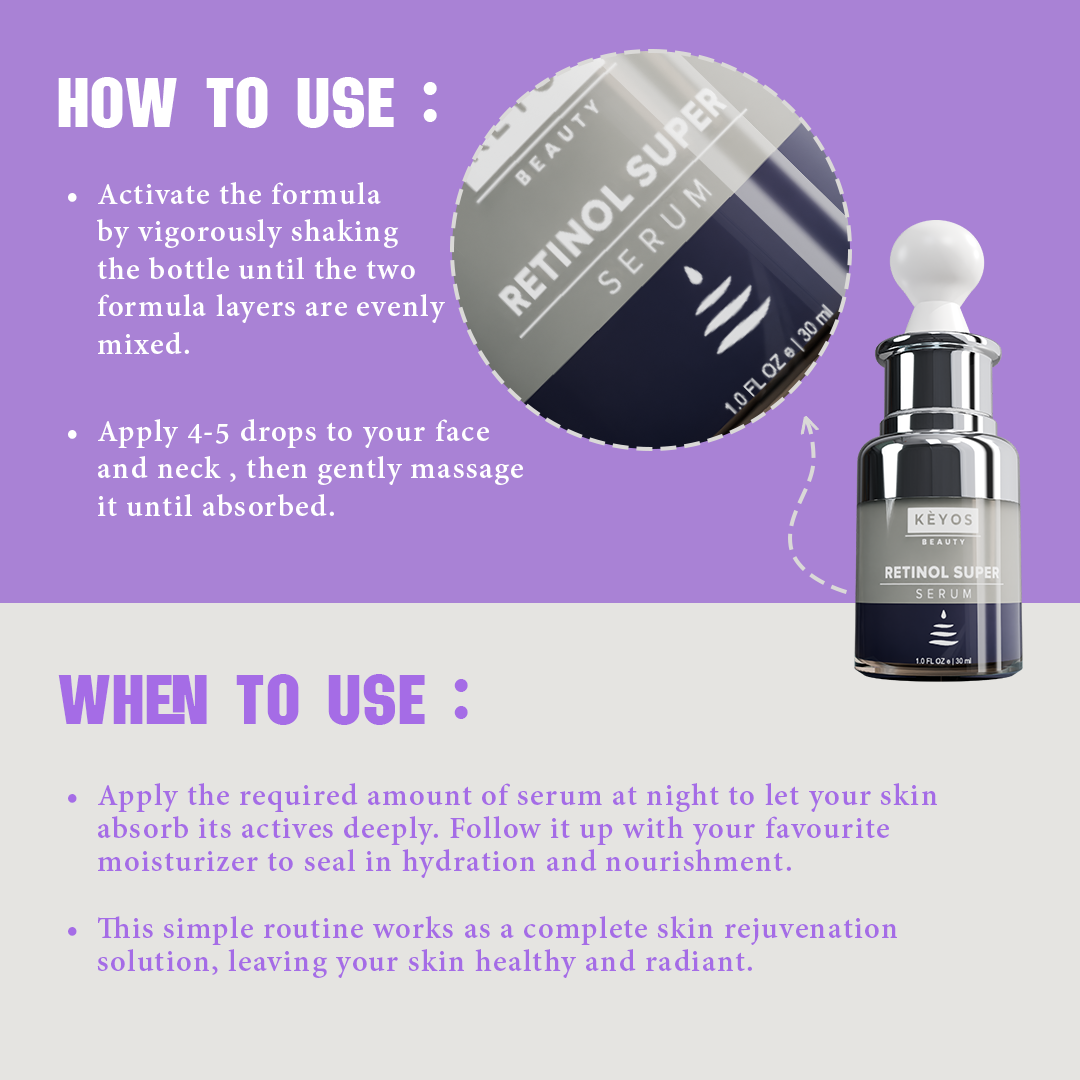 HOW TO USE :

• Activate the formula by vigorously shaking the bottle until the two formula layers are evenly mixed.

• Apply 4-5 drops to your face and neck , then gently massage it until absorbed.

BEAUTY
RETINOL SUPER
SERUM
1.0 FL OZ e | 30 ml

KÈYOS
BEAUTY
RETINOL SUPER
SERUM
1.0 FL OZ e | 30 ml

WHEN TO USE :

• Apply the required amount of serum at night to let your skin absorb its actives deeply. Follow it up with your favourite moisturizer to seal in hydration and nourishment.

• This simple routine works as a complete skin rejuvenation solution, leaving your skin healthy and radiant.